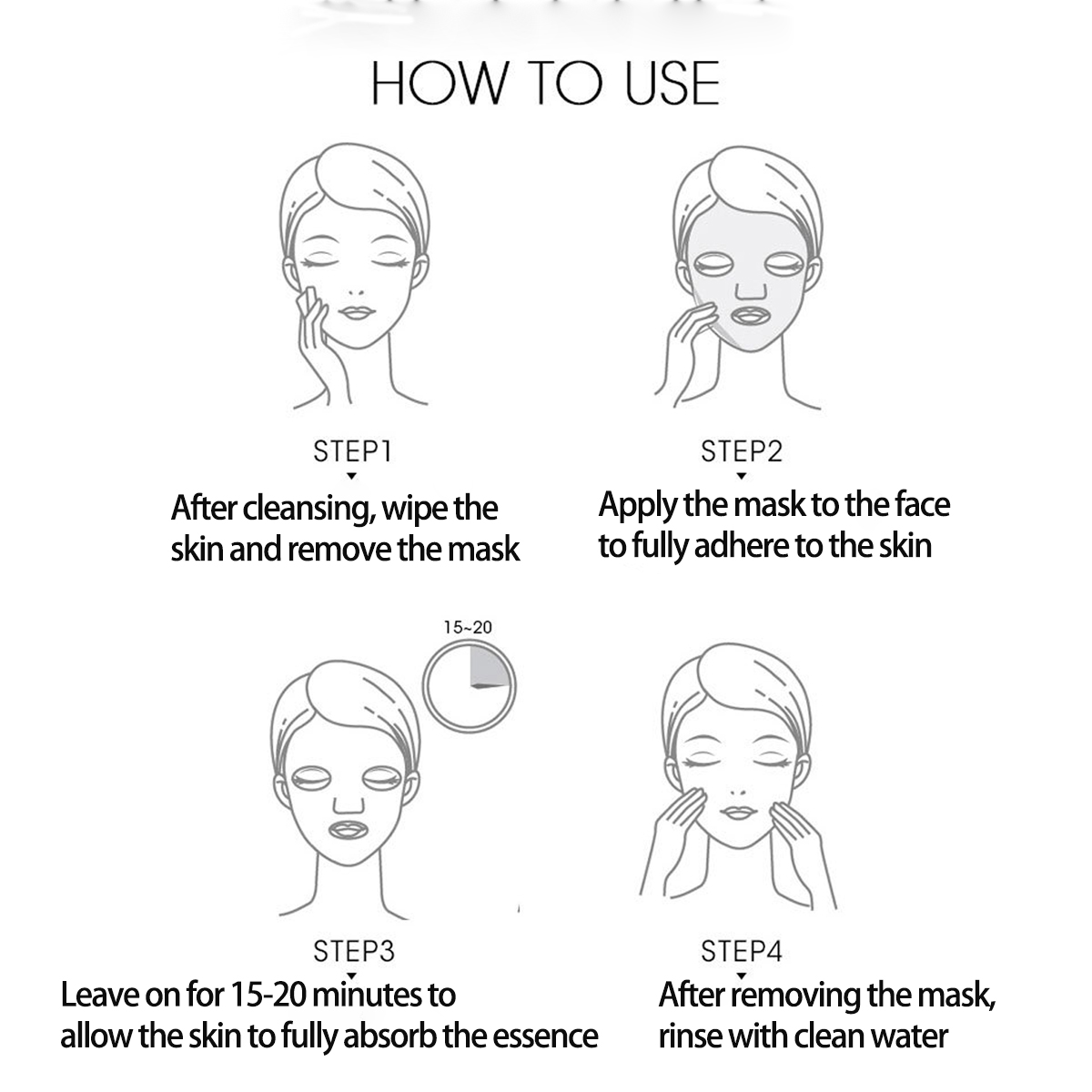 HOW TO USE

STEP1
After cleansing, wipe the skin and remove the mask

STEP2
Apply the mask to the face to fully adhere to the skin

15~20

STEP3
Leave on for 15-20 minutes to allow the skin to fully absorb the essence

STEP4
After removing the mask, rinse with clean water