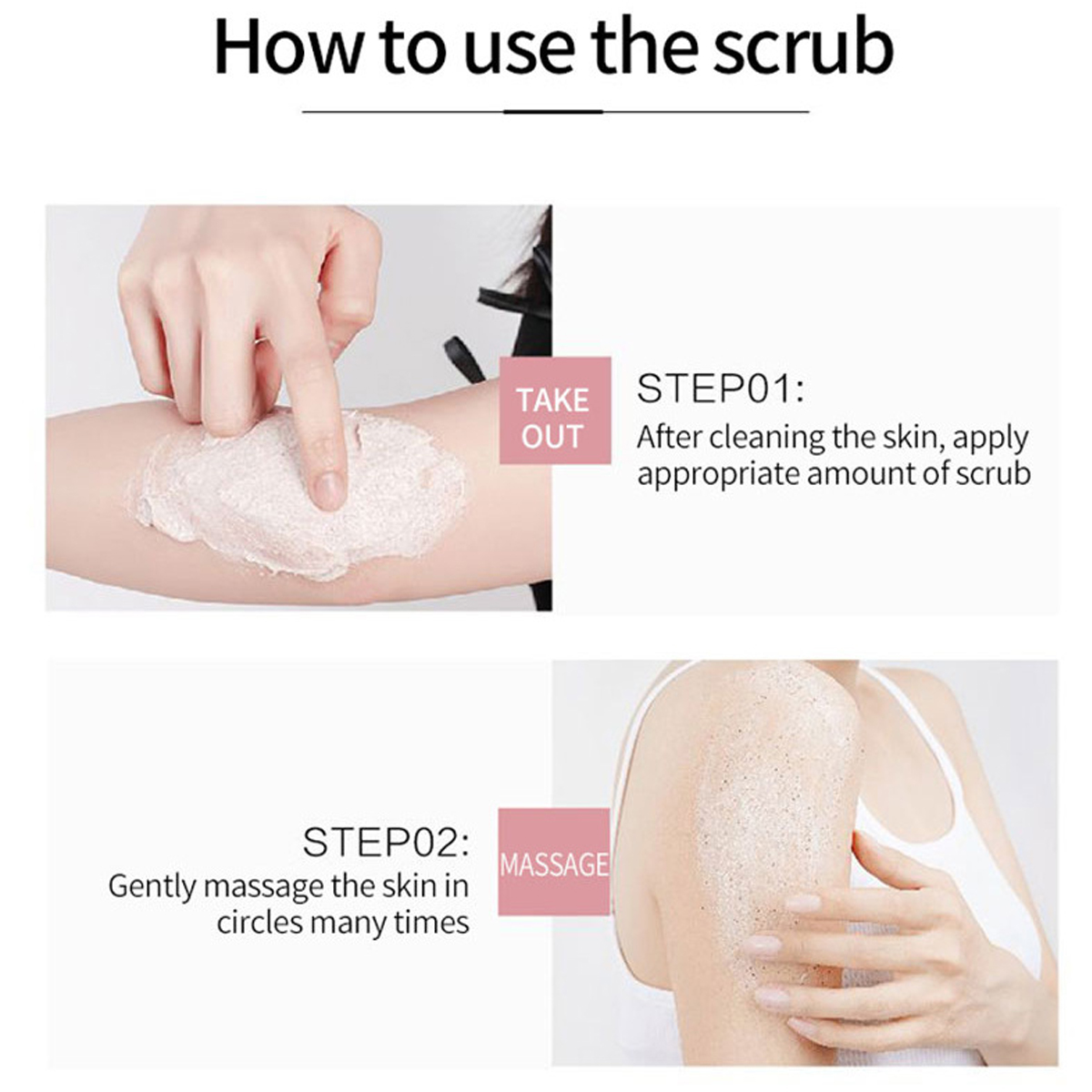 How to use the scrub

TAKE OUT

STEP01:
After cleaning the skin, apply appropriate amount of scrub

STEP02:
Gently massage the skin in circles many times

MASSAGE